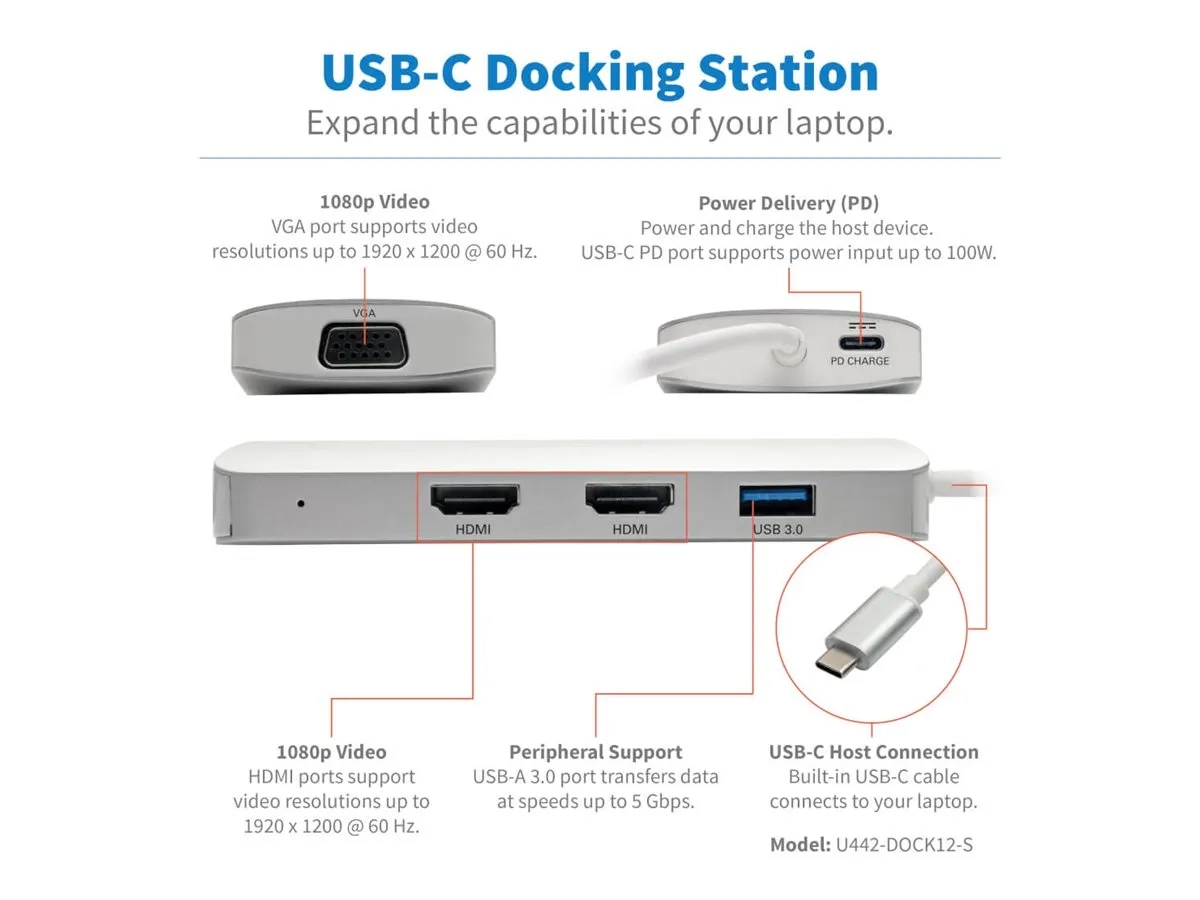 USB-C Docking Station
Expand the capabilities of your laptop.

1080p Video
VGA port supports video resolutions up to 1920 x 1200 @ 60 Hz.

Power Delivery (PD)
Power and charge the host device.
USB-C PD port supports power input up to 100W.

VGA

PD CHARGE

HDMI

HDMI

USB 3.0

1080p Video
HDMI ports support video resolutions up to 1920 x 1200 @ 60 Hz.

Peripheral Support
USB-A 3.0 port transfers data at speeds up to 5 Gbps.

USB-C Host Connection
Built-in USB-C cable connects to your laptop.

Model: U442-DOCK12-S