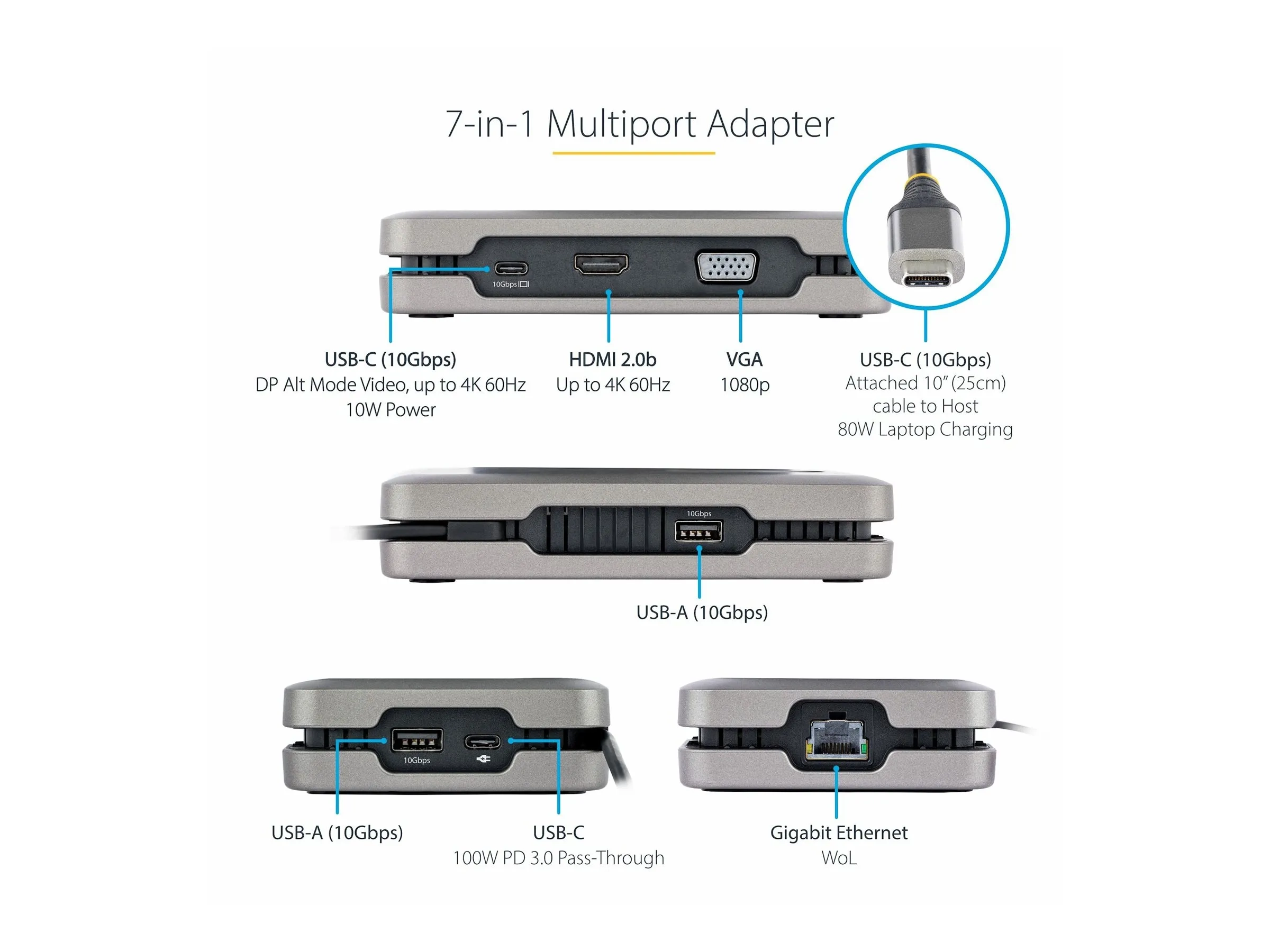 7-in-1 Multiport Adapter

10Gbps

USB-C (10Gbps)
DP Alt Mode Video, up to 4K 60Hz
10W Power

HDMI 2.0b
Up to 4K 60Hz

VGA
1080p

USB-C (10Gbps)
Attached 10" (25cm)
cable to Host
80W Laptop Charging

10Gbps

USB-A (10Gbps)

10Gbps

USB-A (10Gbps)

USB-C
100W PD 3.0 Pass-Through

Gigabit Ethernet
WoL