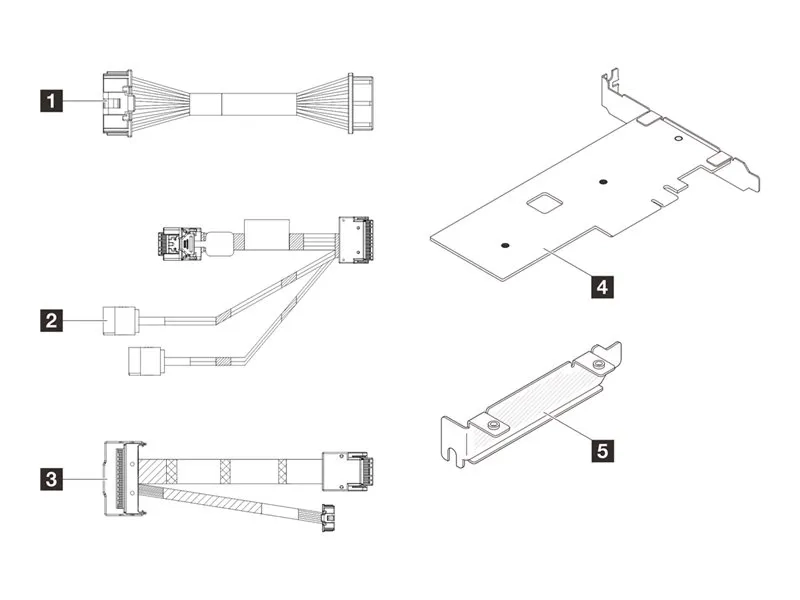 1
2
3
4
5